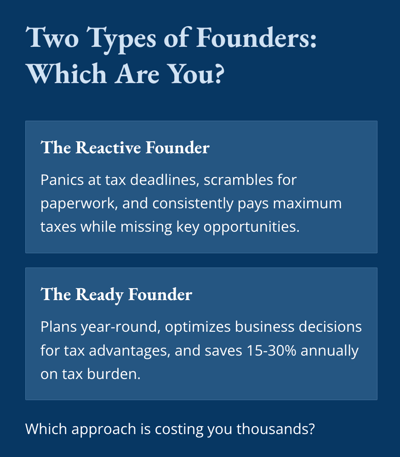 Two Types of Founders: Which Are You?

The Reactive Founder

Panics at tax deadlines, scrambles for paperwork, and consistently pays maximum taxes while missing key opportunities.

The Ready Founder

Plans year-round, optimizes business decisions for tax advantages, and saves 15-30% annually on tax burden.

Which approach is costing you thousands?