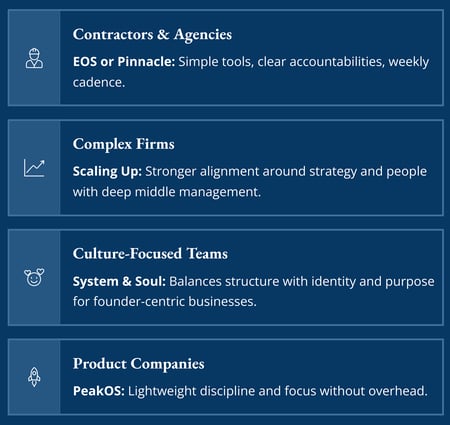 Contractors & Agencies

EOS or Pinnacle: Simple tools, clear accountabilities, weekly cadence.

Complex Firms

Scaling Up: Stronger alignment around strategy and people with deep middle management.

Culture-Focused Teams

System & Soul: Balances structure with identity and purpose for founder-centric businesses.

Product Companies

PeakOS: Lightweight discipline and focus without overhead.